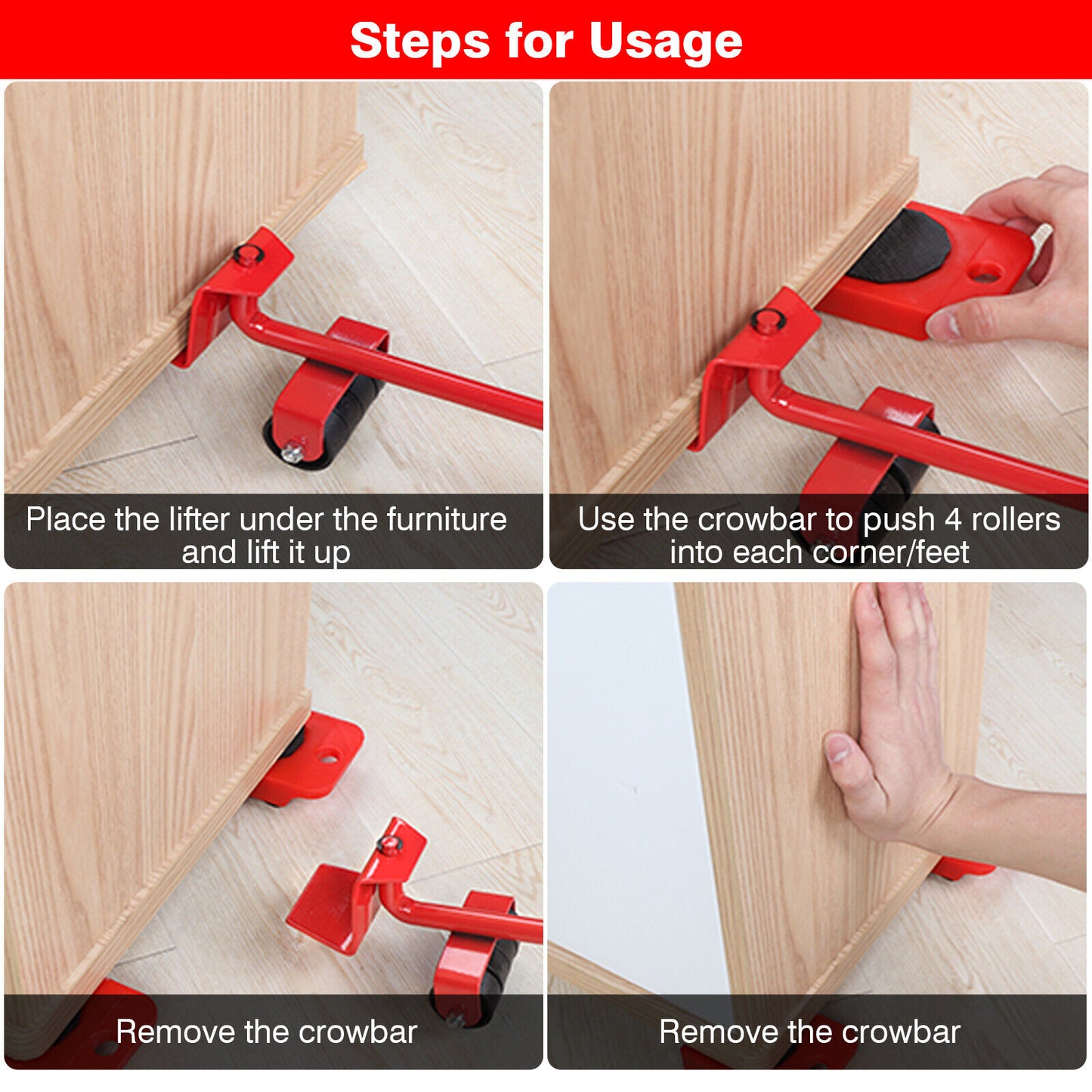 Steps for Usage

Place the lifter under the furniture and lift it up

Use the crowbar to push 4 rollers into each corner/feet

Remove the crowbar

Remove the crowbar